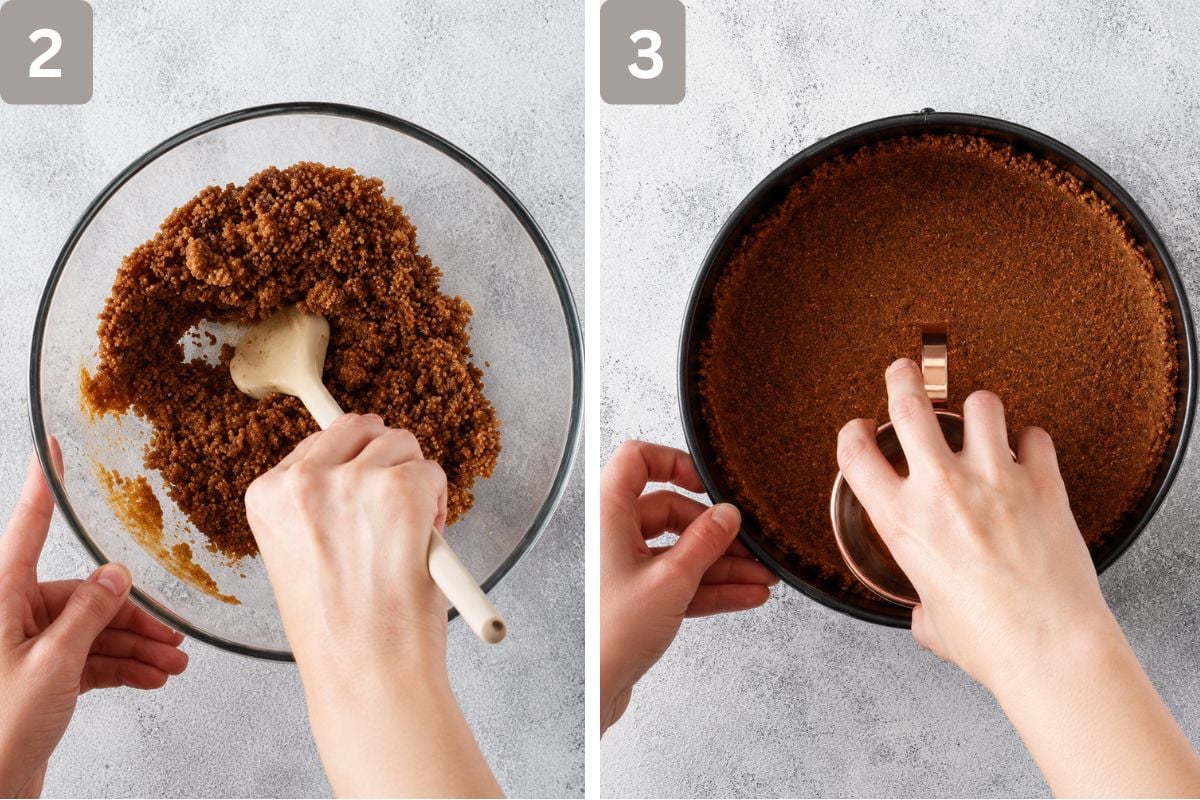 2

3