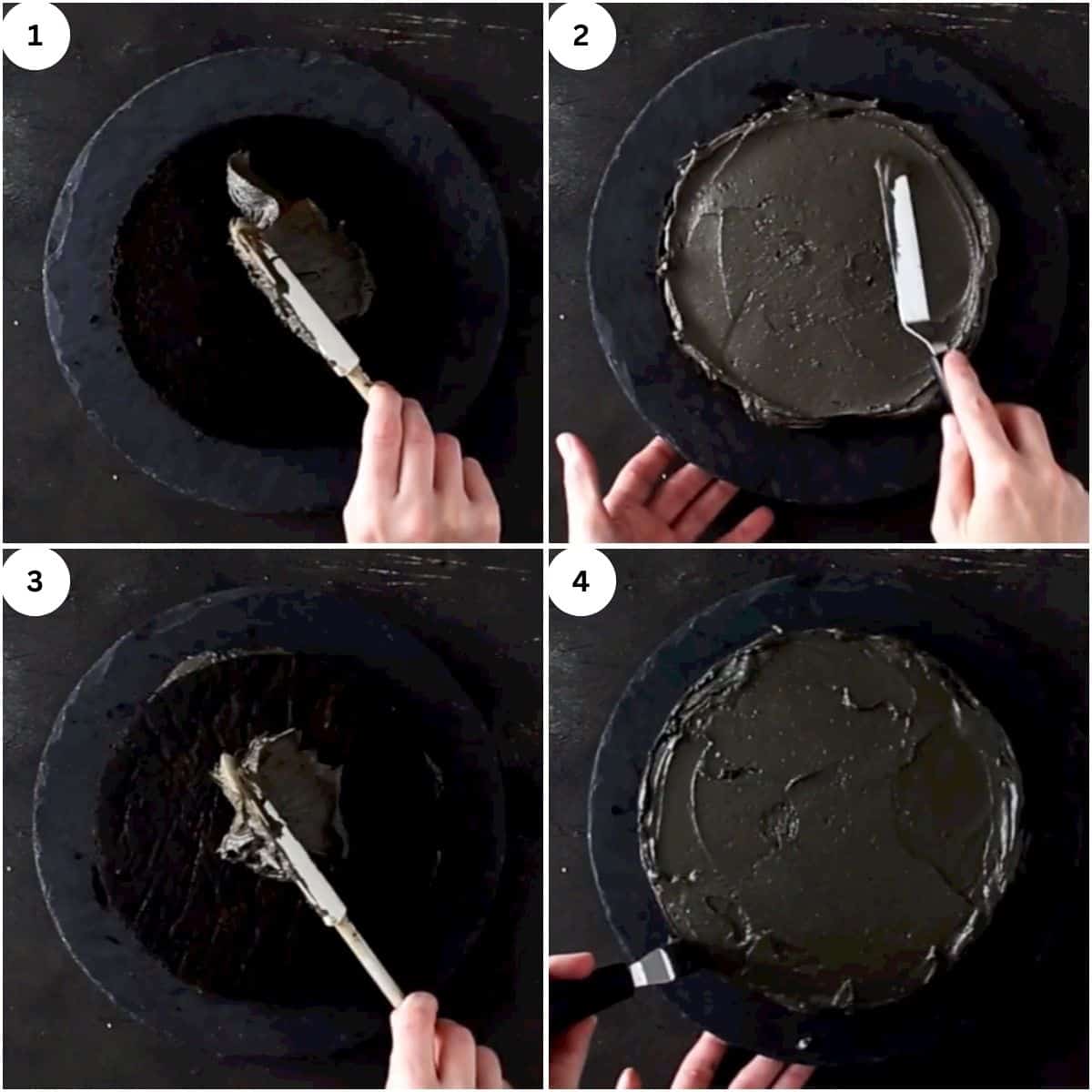 1

2

3

4