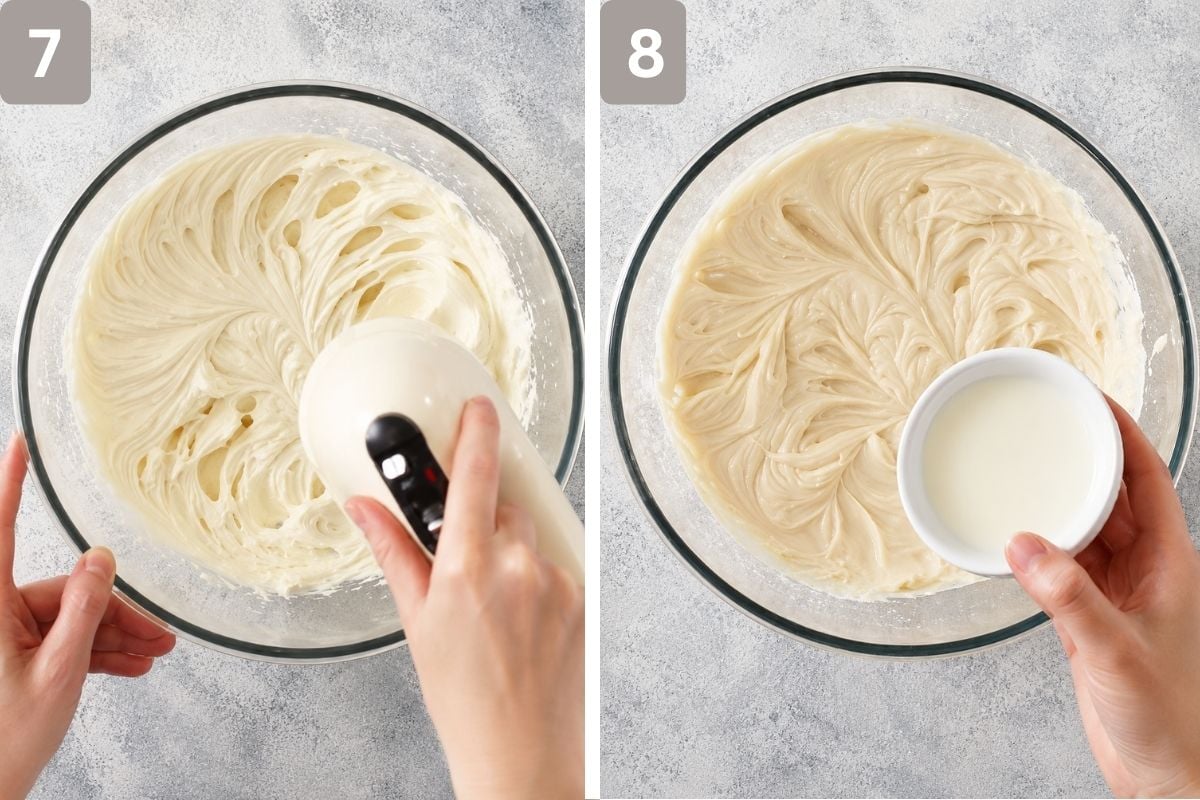 7

8