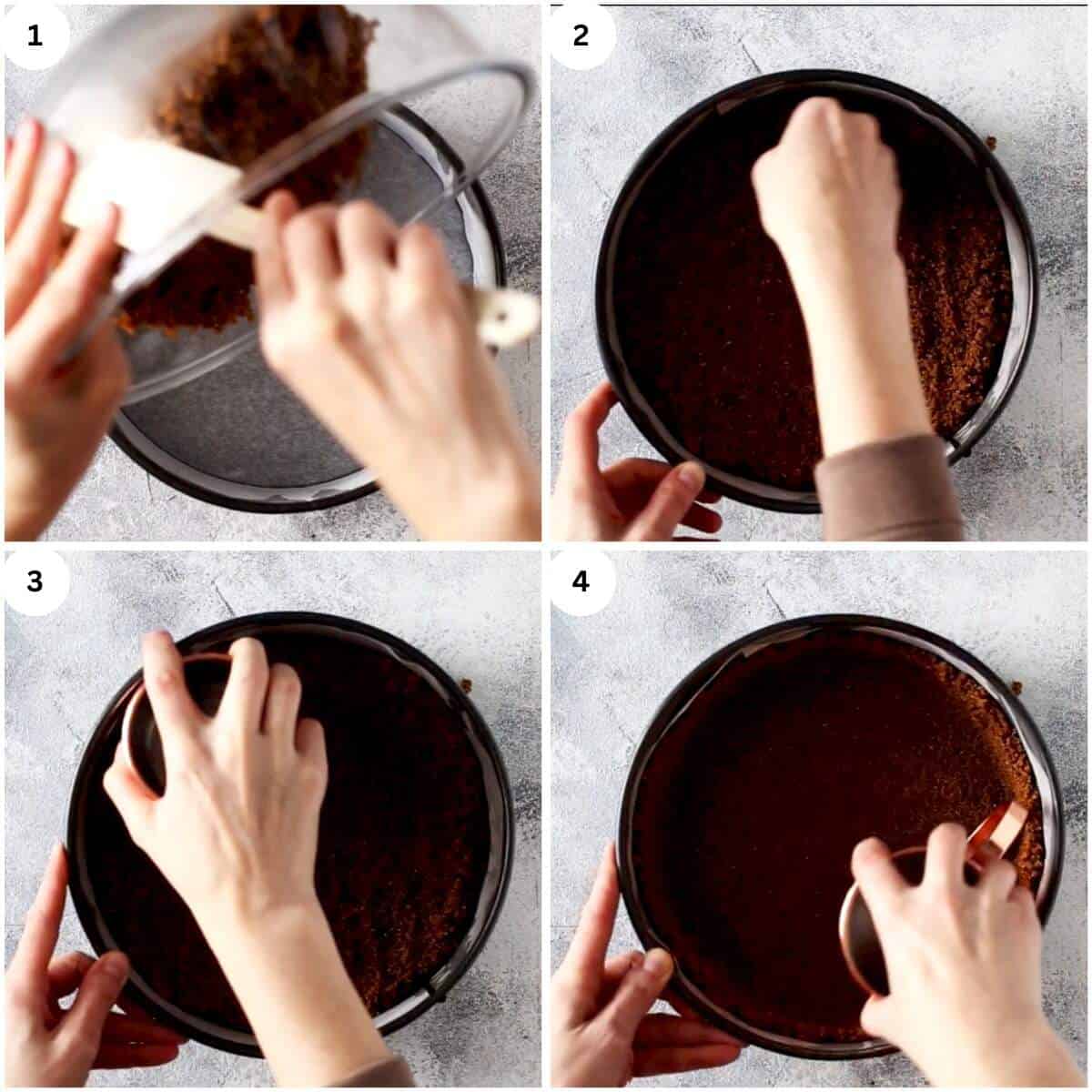 1

2

3

4