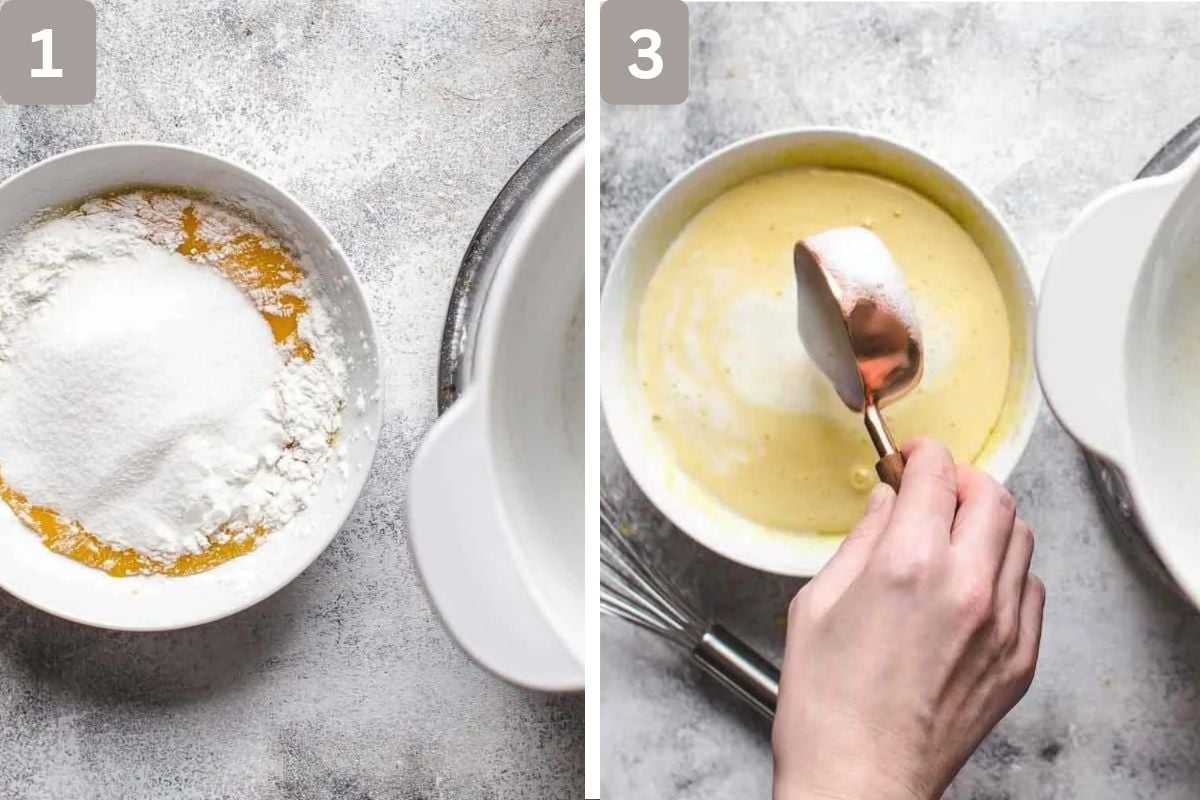 1

3