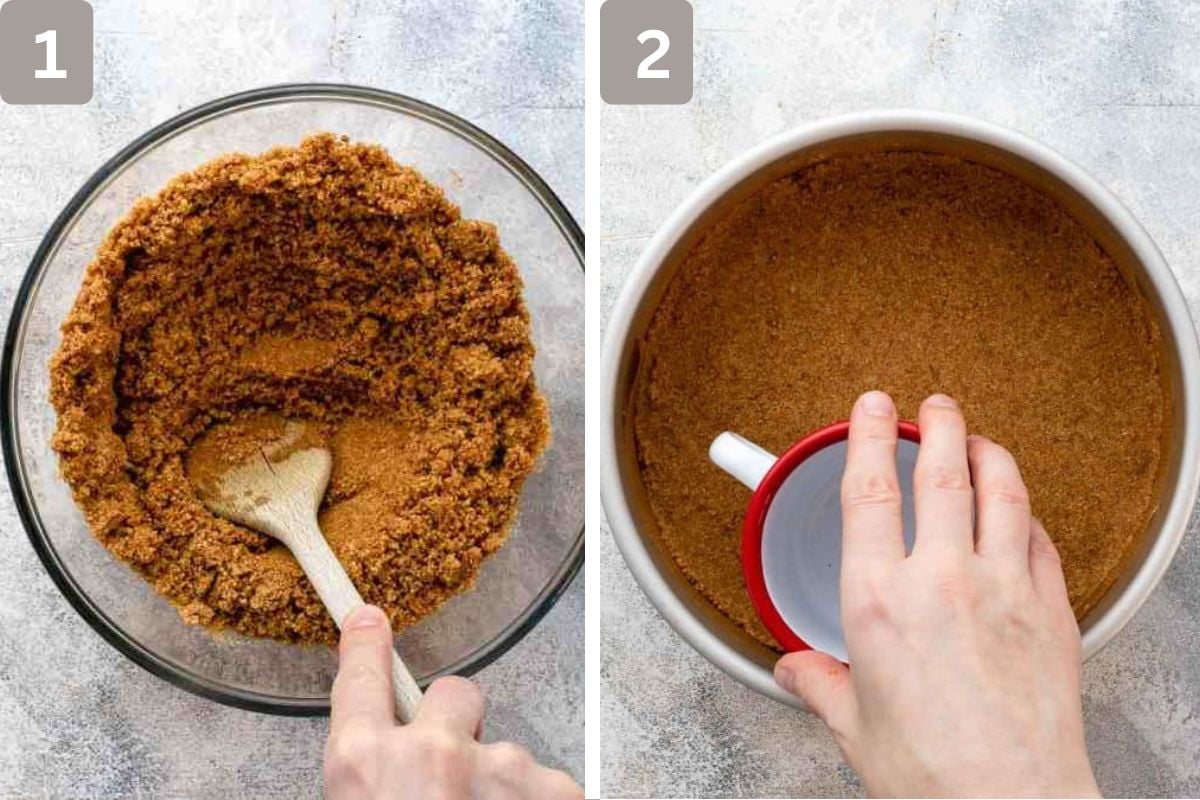 1

2