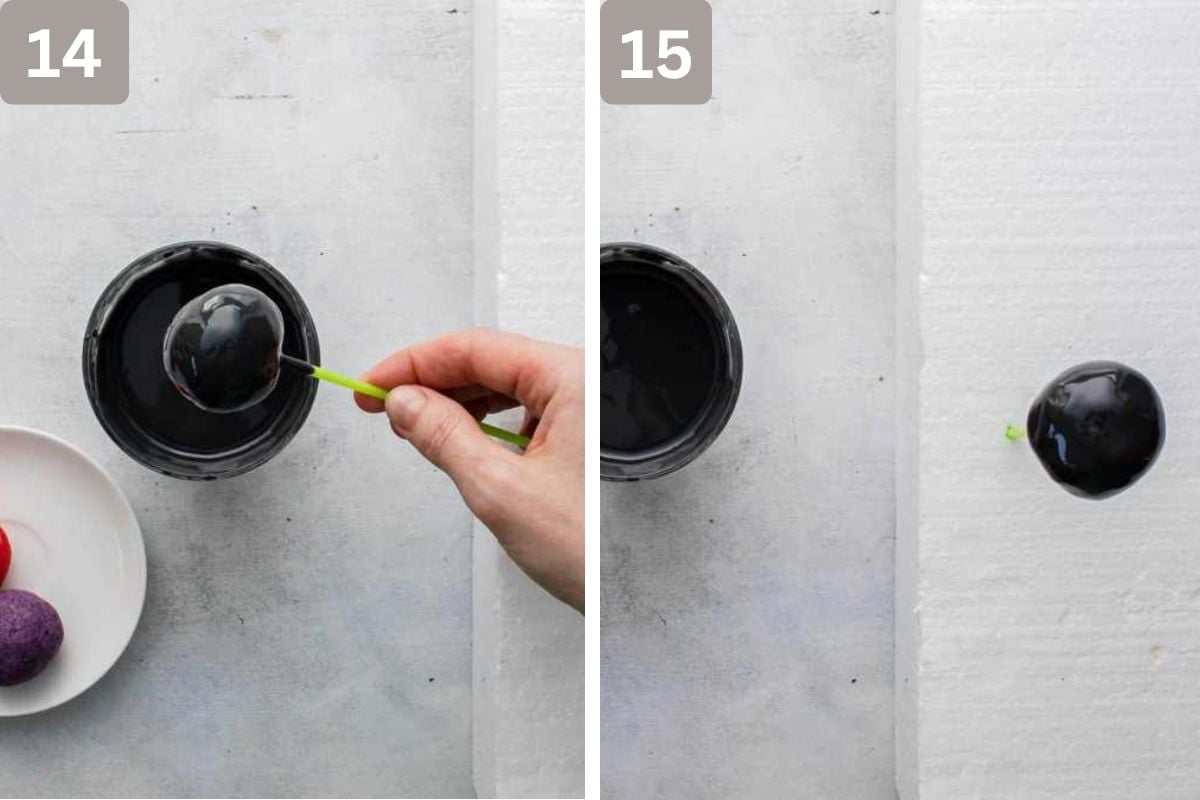 14

15