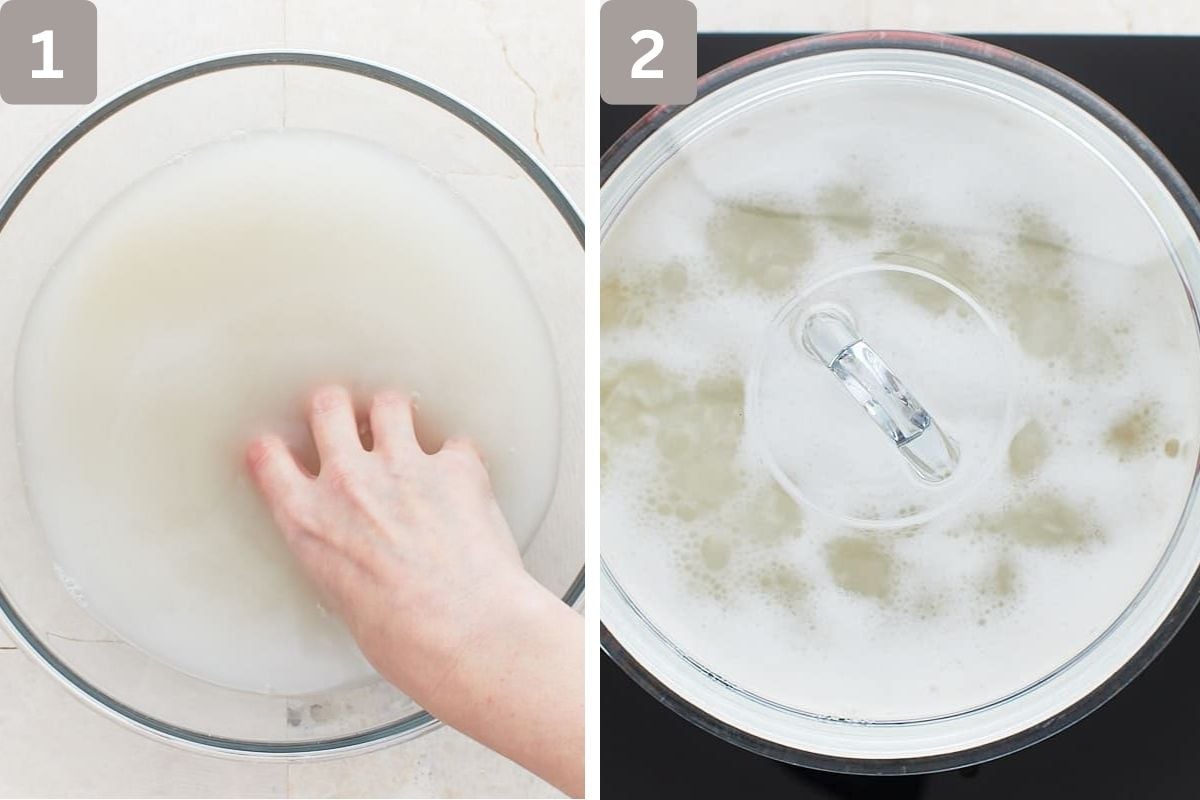 1

2