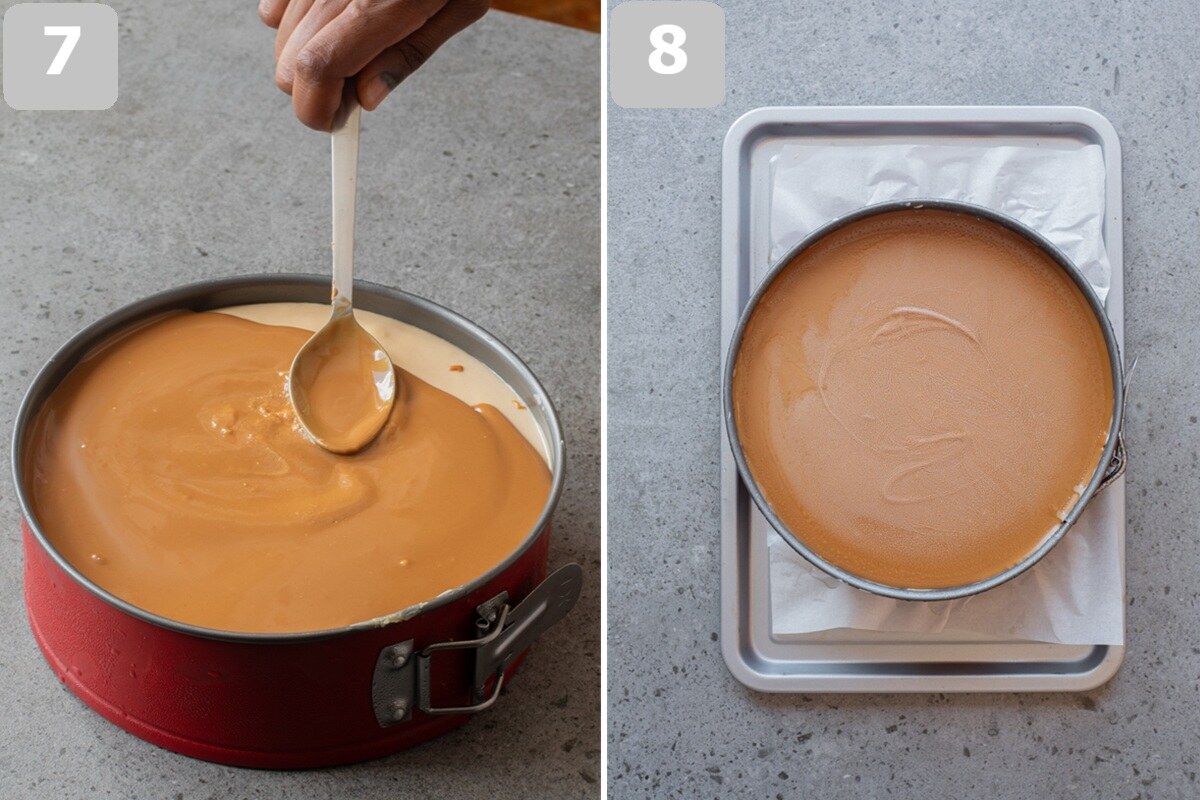 7

8